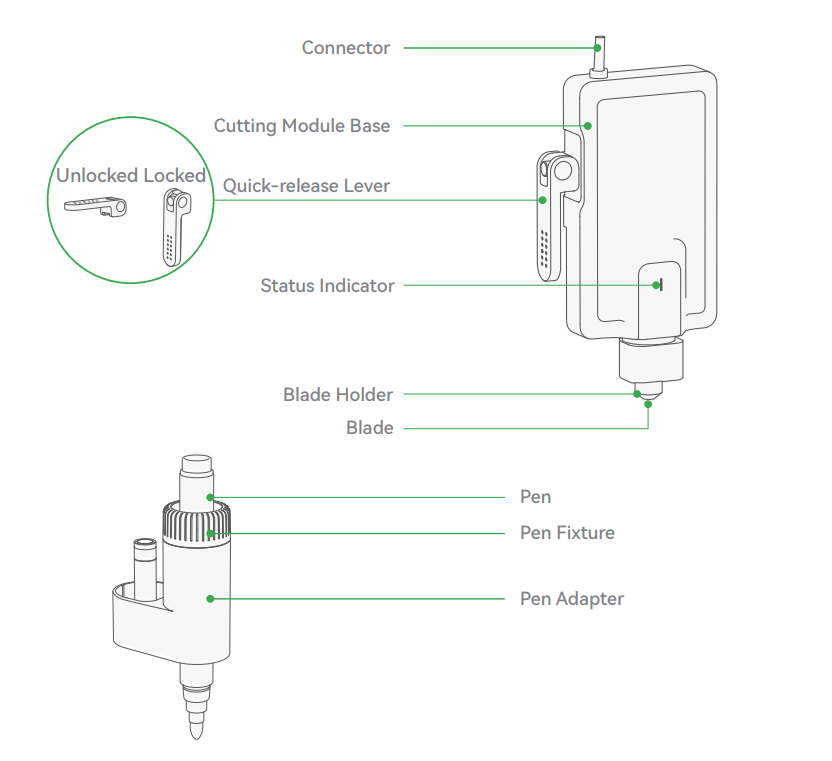 Connector

Cutting Module Base

Unlocked Locked

Quick-release Lever

Status Indicator

Blade Holder

Blade

Pen

Pen Fixture

Pen Adapter