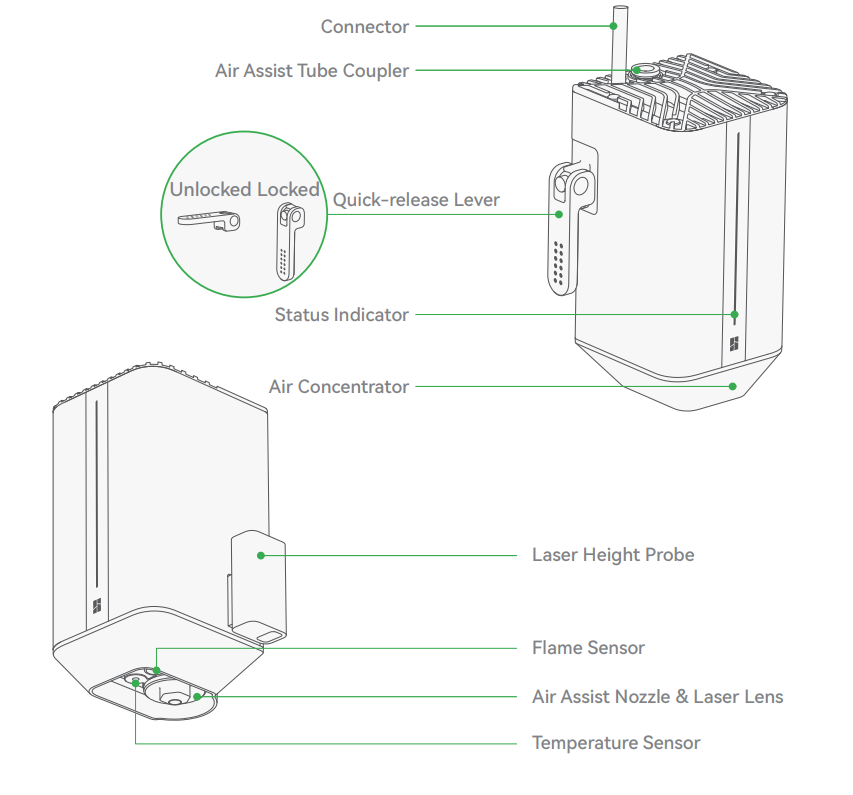 Connector
Air Assist Tube Coupler
Unlocked Locked
Quick-release Lever
Status Indicator
Air Concentrator
Laser Height Probe
Flame Sensor
Air Assist Nozzle & Laser Lens
Temperature Sensor